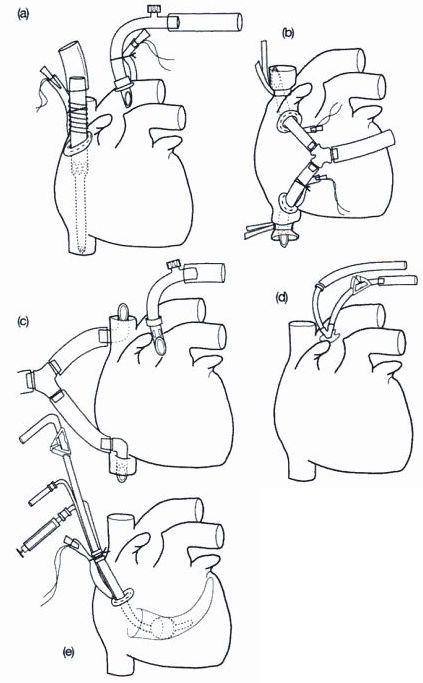 (a)

(b)

(c)

(d)

(e)